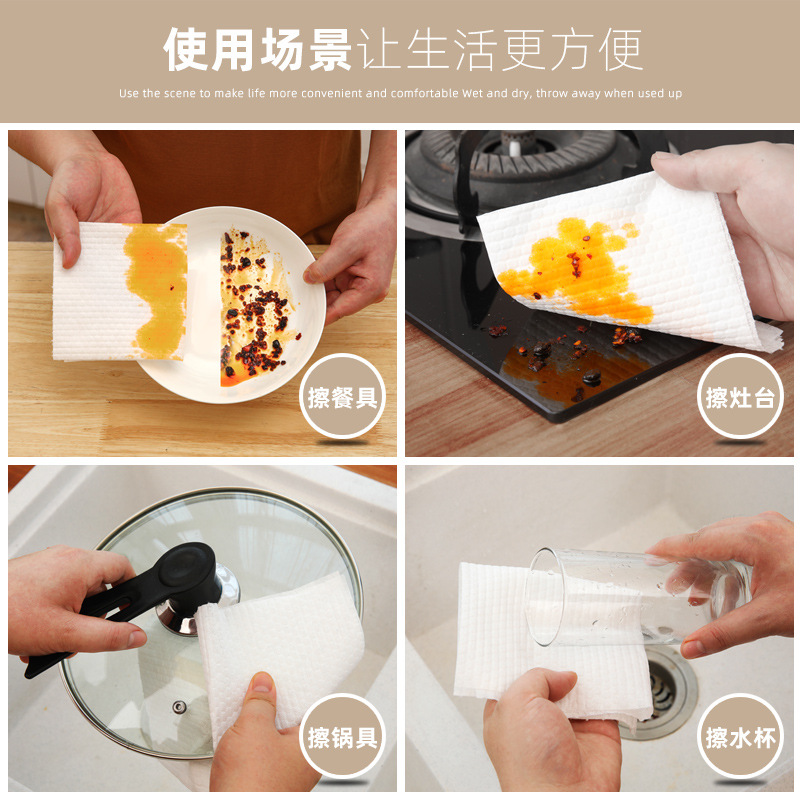 使用场景让生活更方便

Use the scene to make life more convenient and comfortable Wet and dry, throw away when used up

擦餐具

擦灶台

擦锅具

擦水杯