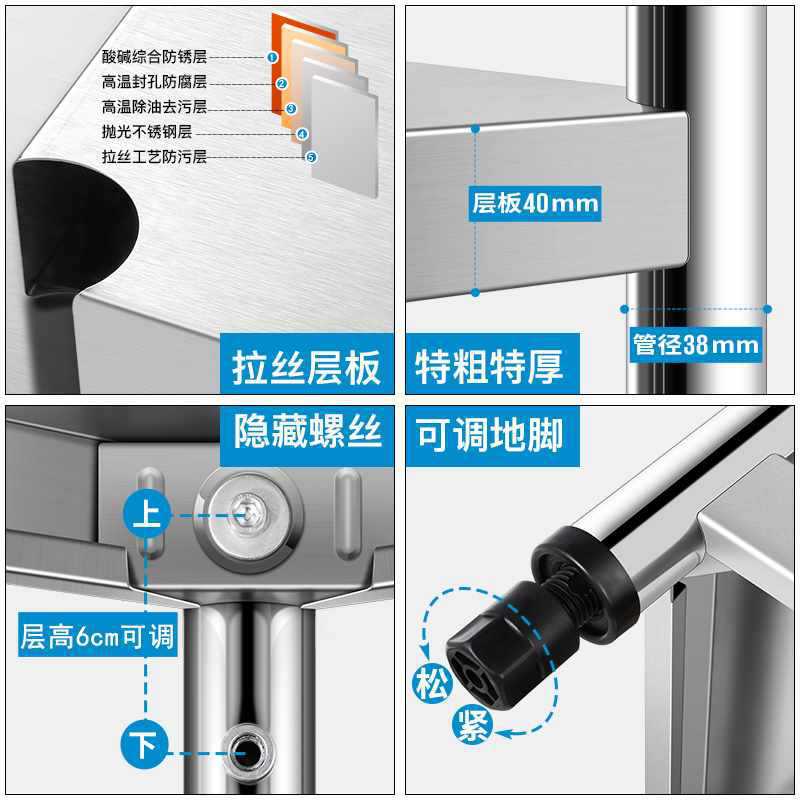 酸碱综合防锈层 1
高温封孔防腐层 2
高温除油去污层 3
抛光不锈钢层 4
拉丝工艺防污层 5

拉丝层板

层板40mm
管径38mm

特粗特厚

隐藏螺丝

上
层高6cm可调
下

可调地脚

松
紧