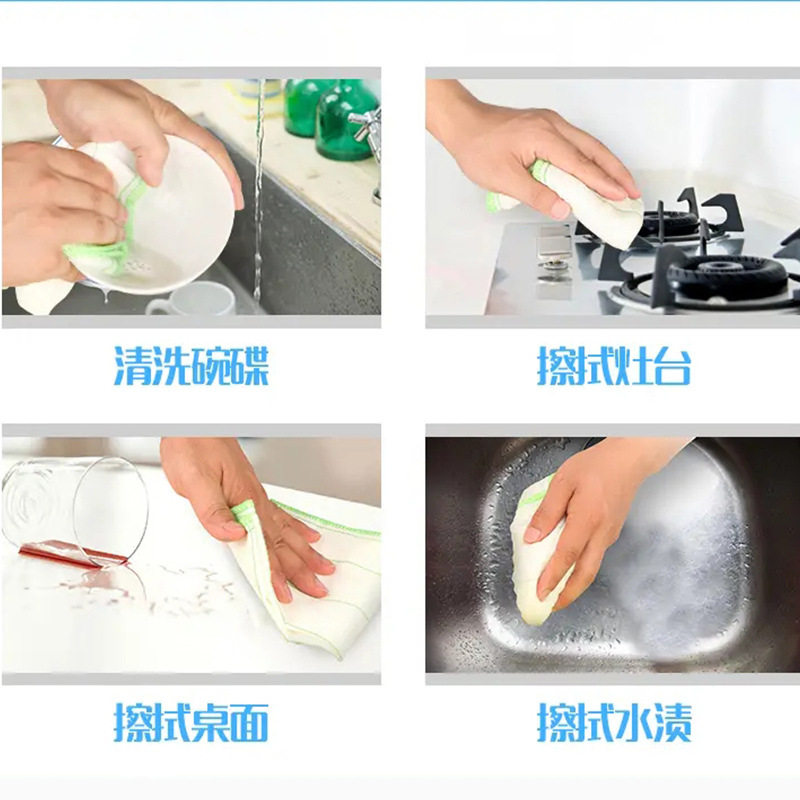 清洗碗碟

擦拭灶台

擦拭桌面

擦拭水渍