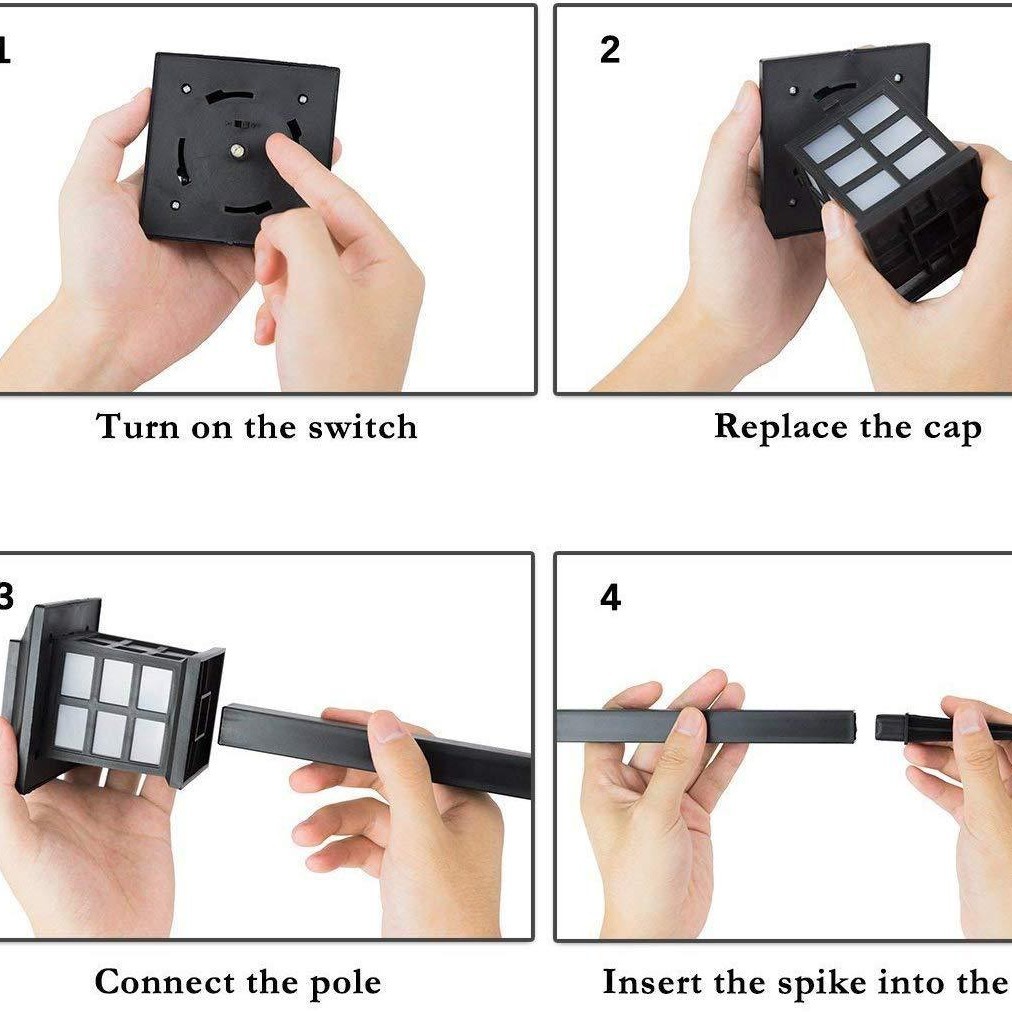 1

Turn on the switch

2

Replace the cap

3

Connect the pole

4

Insert the spike into the