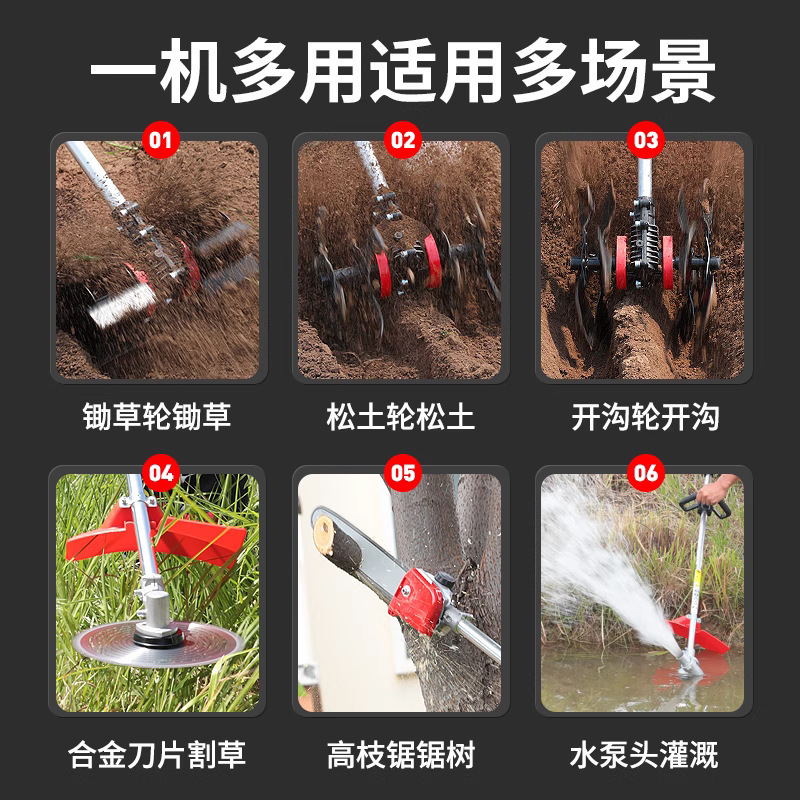 一机多用适用多场景

01
锄草轮锄草

02
松土轮松土

03
开沟轮开沟

04
合金刀片割草

05
高枝锯锯树

06
水泵头灌溉