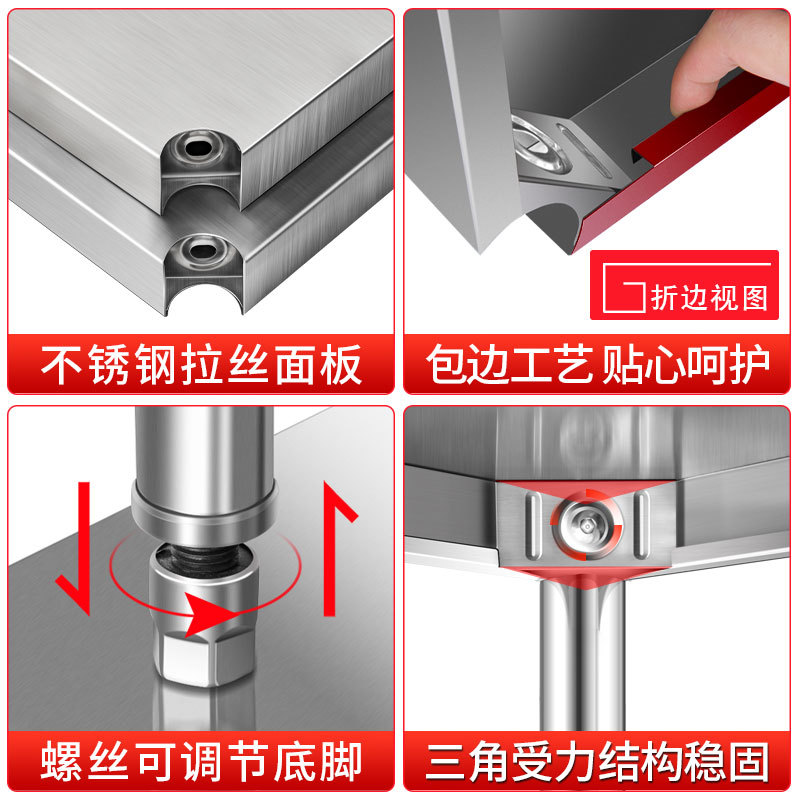 不锈钢拉丝面板

折边视图

包边工艺 贴心呵护

螺丝可调节底脚

三角受力结构稳固