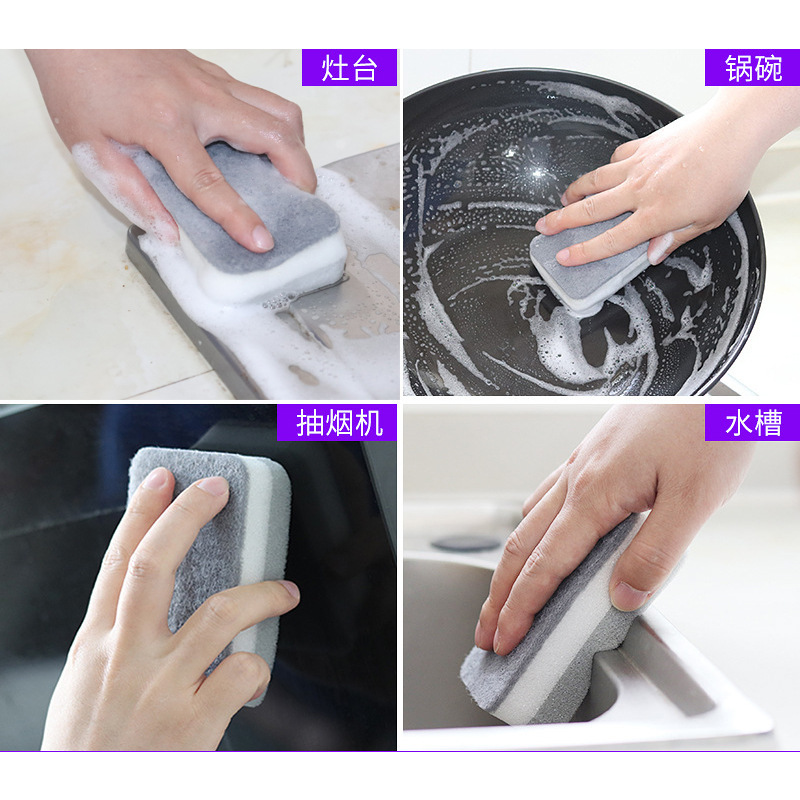 灶台

锅碗

抽烟机

水槽