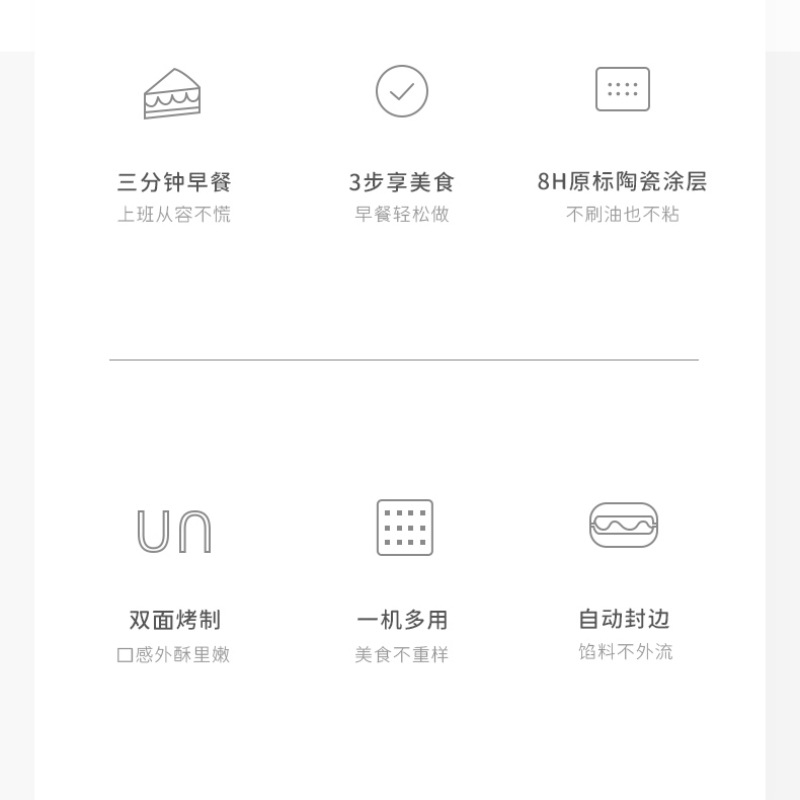 三分钟早餐
上班从容不慌

3步享美食
早餐轻松做

8H原标陶瓷涂层
不刷油也不粘

双面烤制
口感外酥里嫩

一机多用
美食不重样

自动封边
馅料不外流