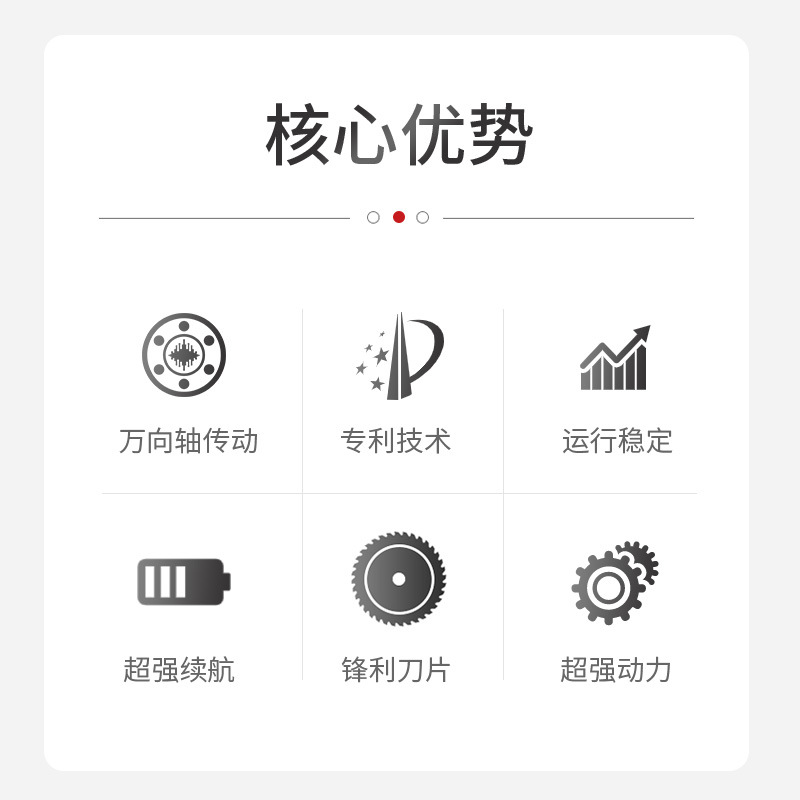 核心优势

万向轴传动

专利技术

运行稳定

超强续航

锋利刀片

超强动力