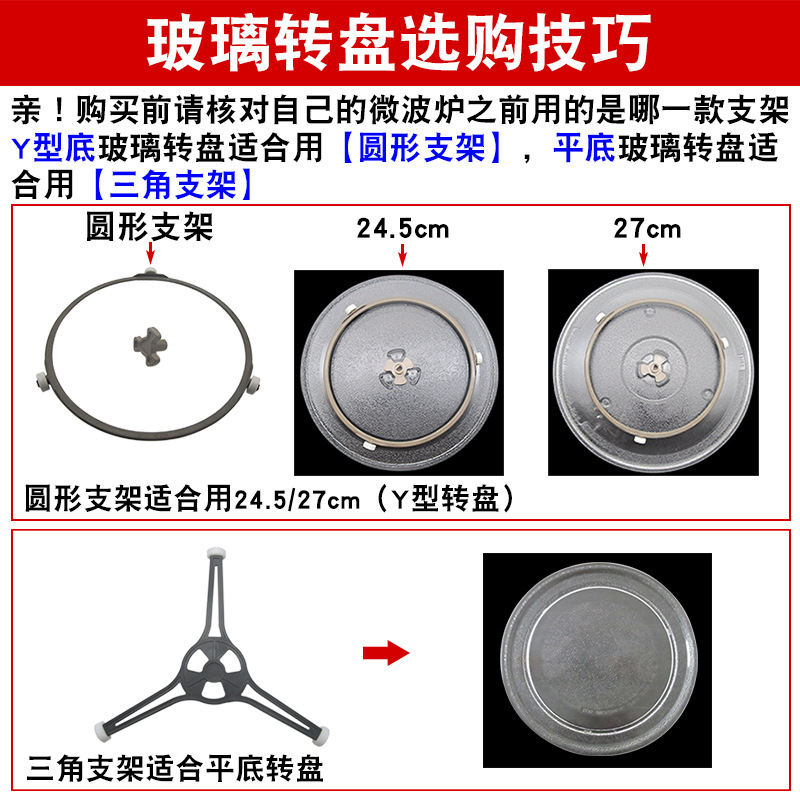 玻璃转盘选购技巧

亲！购买前请核对自己的微波炉之前用的是哪一款支架 Y型底玻璃转盘适合用【圆形支架】，平底玻璃转盘适合用【三角支架】

圆形支架

24.5cm

27cm

圆形支架适合用24.5/27cm（Y型转盘）

三角支架适合平底转盘