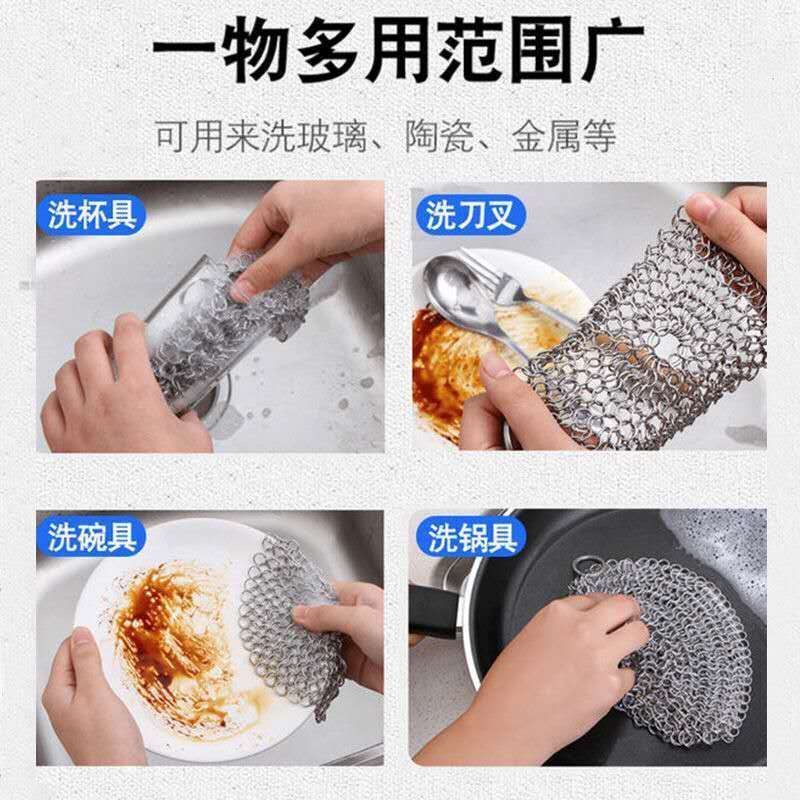 一物多用范围广

可用来洗玻璃、陶瓷、金属等

洗杯具

洗刀叉

洗碗具

洗锅具