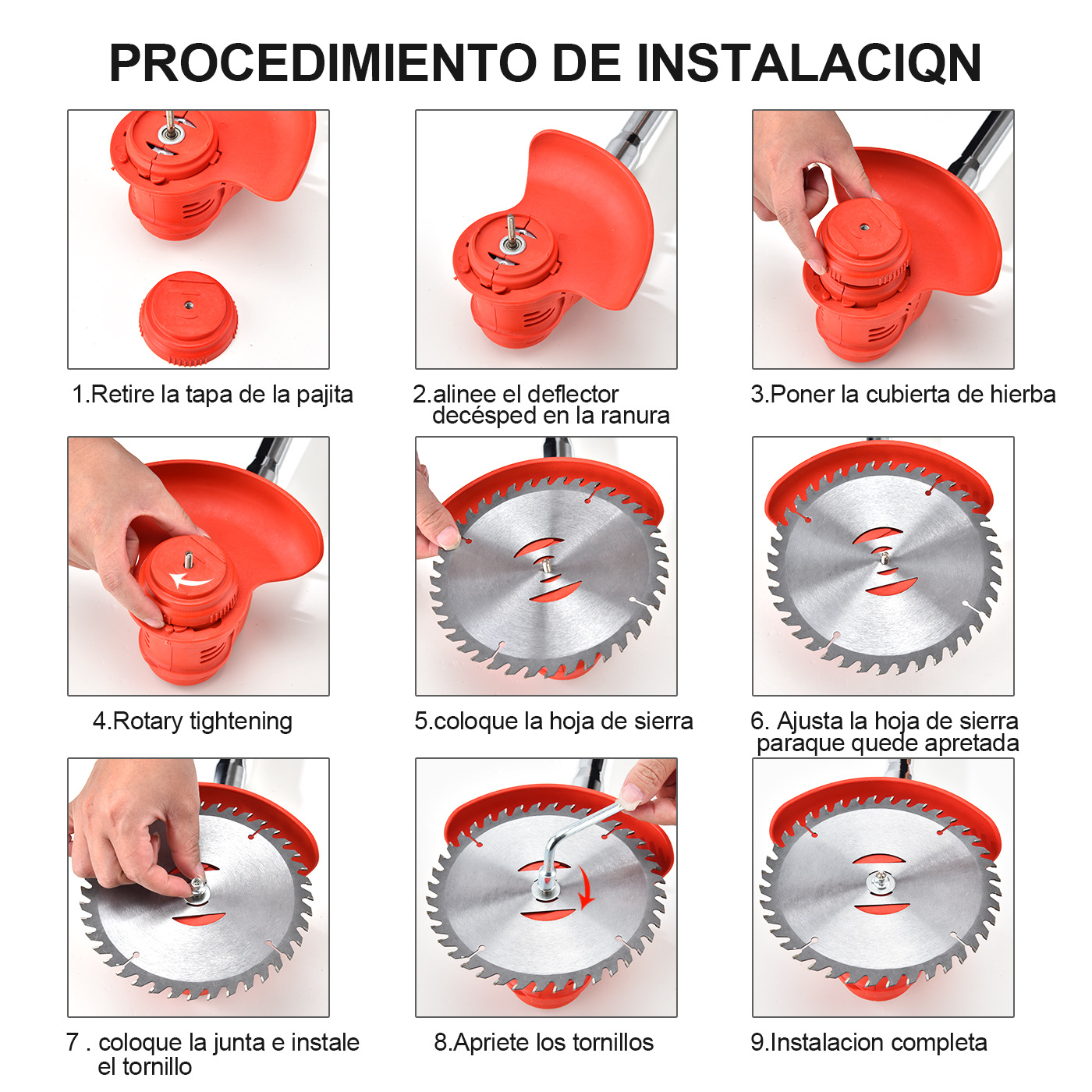 PROCEDIMIENTO DE INSTALACIQN

1.Retire la tapa de la pajita

2.alinee el deflector decésped en la ranura

3.Poner la cubierta de hierba

4.Rotary tightening

5.coloque la hoja de sierra

6. Ajusta la hoja de sierra paraque quede apretada

7 . coloque la junta e instale el tornillo

8.Apriete los tornillos

9.Instalacion completa