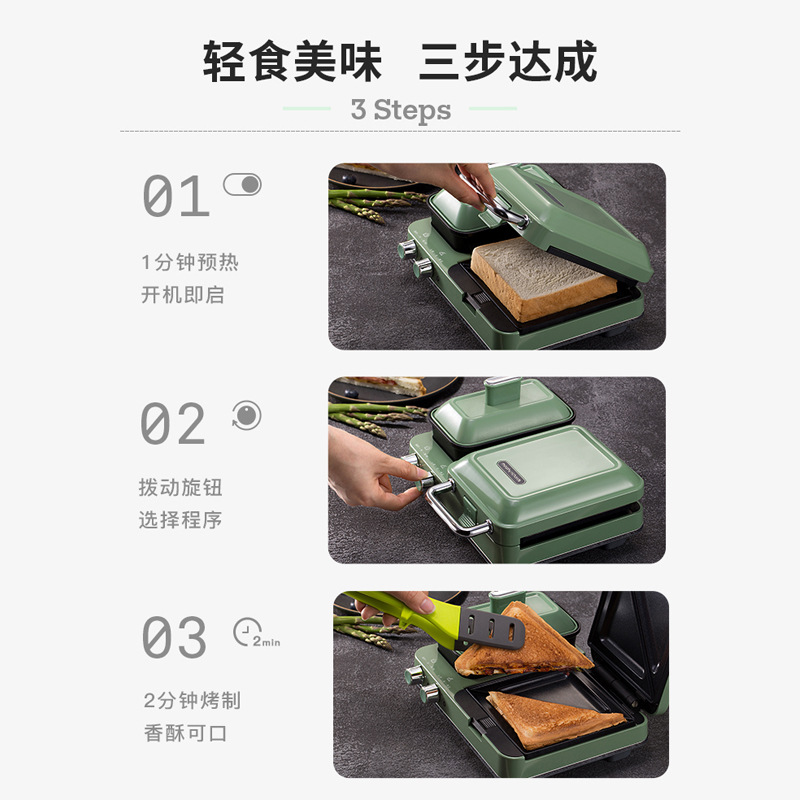 轻食美味 三步达成

3 Steps

01

1分钟预热
开机即启

02

拨动旋钮
选择程序

03

2min

2分钟烤制
香酥可口