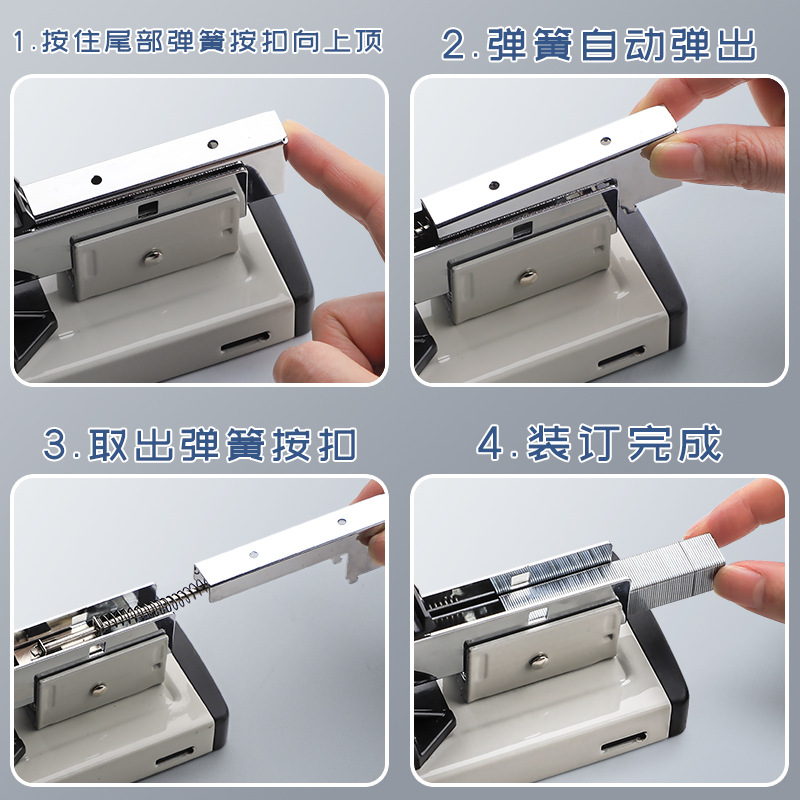 1.按住尾部弹簧按扣向上顶

2.弹簧自动弹出

3.取出弹簧按扣

4.装订完成