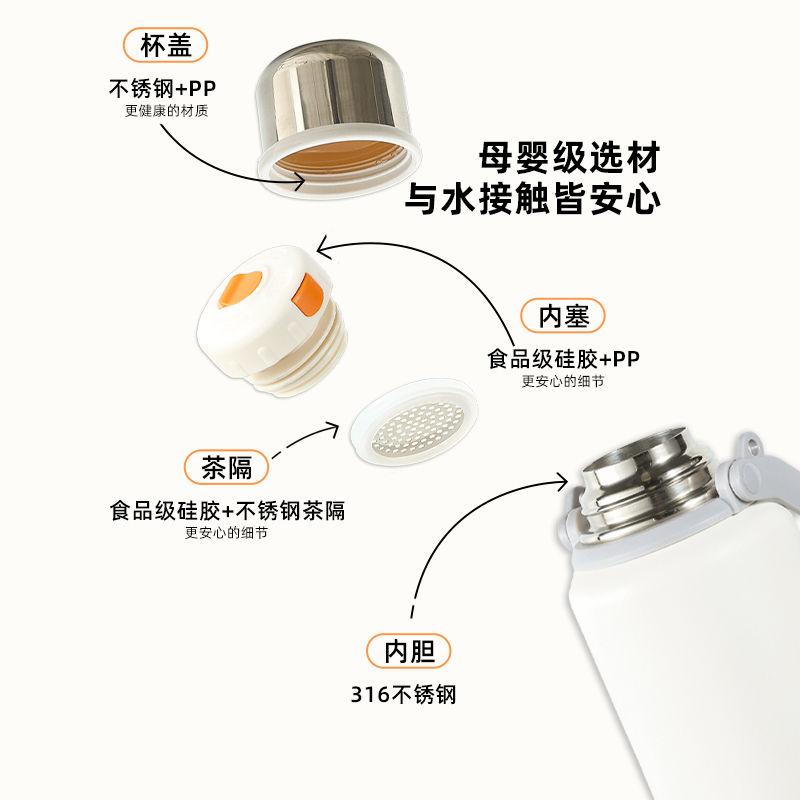 杯盖

不锈钢+PP
更健康的材质

母婴级选材
与水接触皆安心

内塞

食品级硅胶+PP
更安心的细节

茶隔

食品级硅胶+不锈钢茶隔
更安心的细节

内胆

316不锈钢