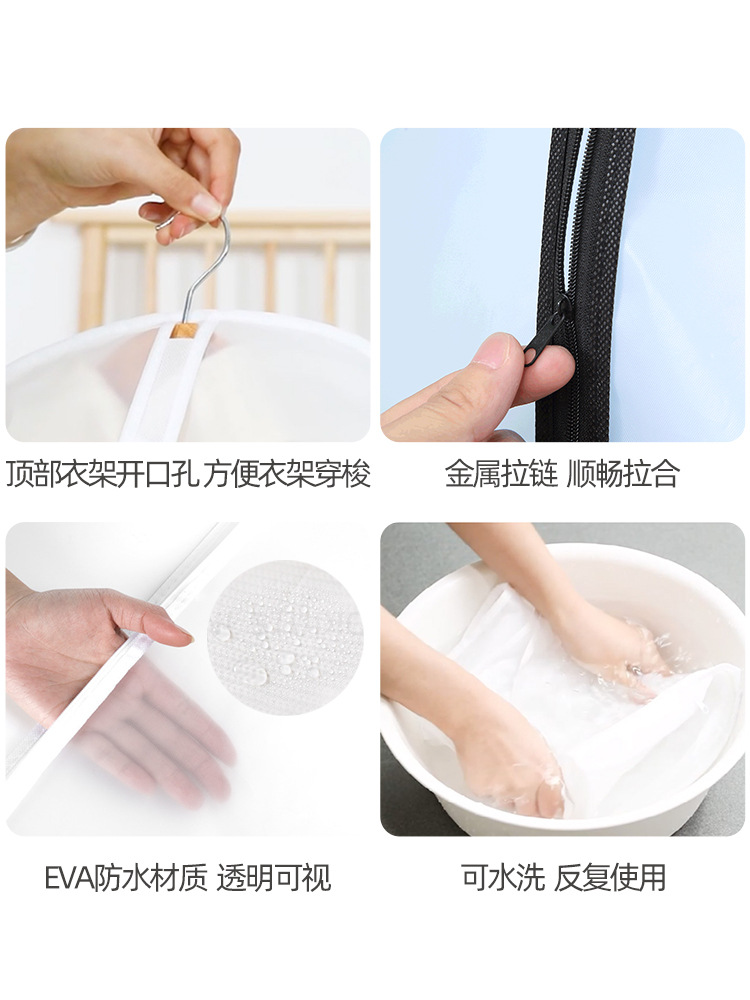 顶部衣架开口孔 方便衣架穿梭

金属拉链 顺畅拉合

EVA防水材质 透明可视

可水洗 反复使用