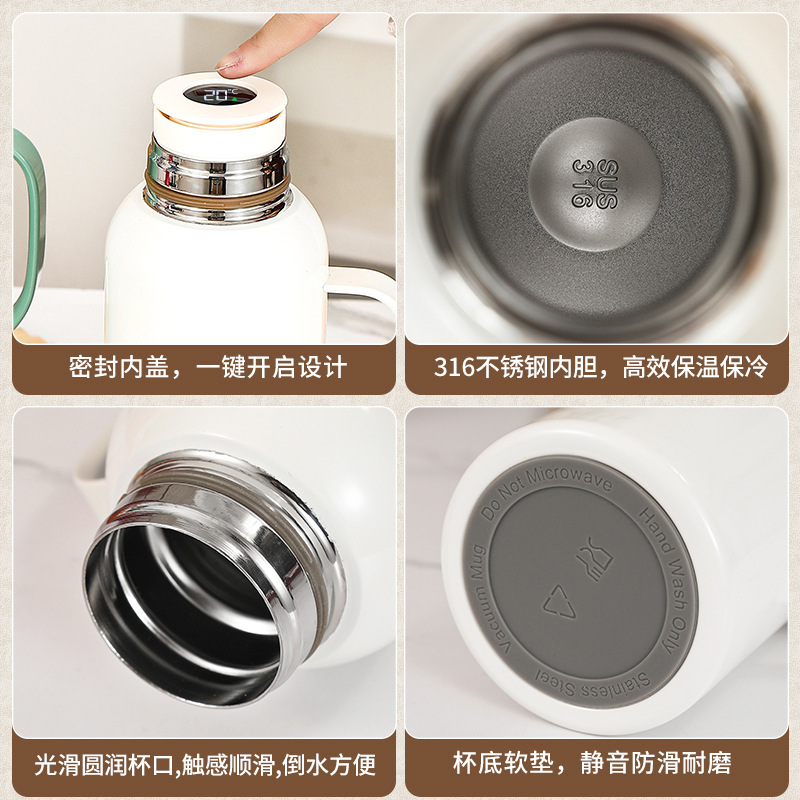 20°C

密封内盖，一键开启设计

SUS
316

316不锈钢内胆，高效保温保冷

光滑圆润杯口,触感顺滑,倒水方便

Do Not Microwave
Hand Wash Only
Stainless Steel
Vacuum Mug

杯底软垫，静音防滑耐磨