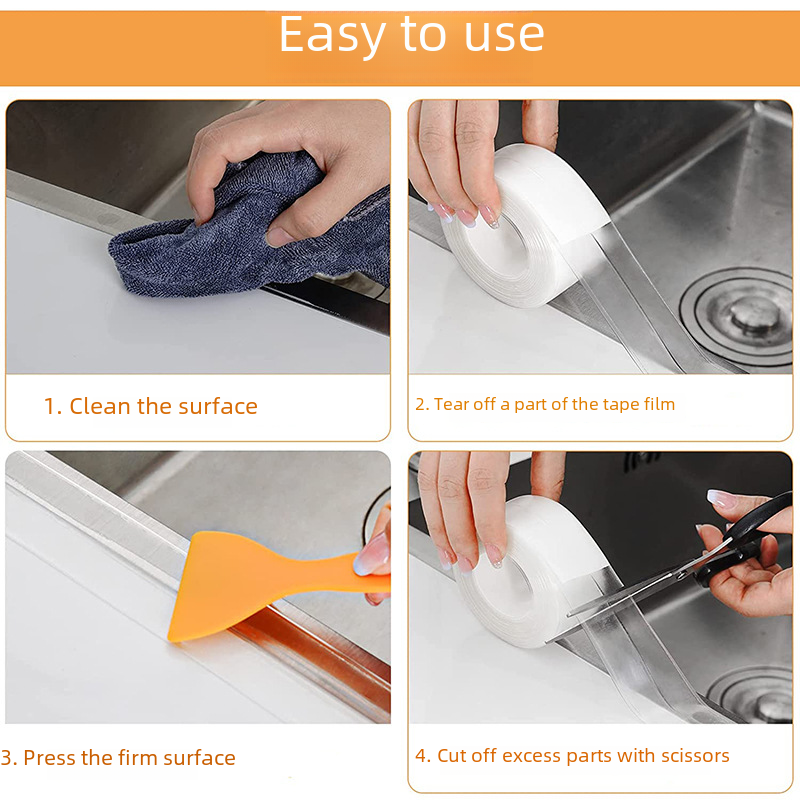 Easy to use

1. Clean the surface

2. Tear off a part of the tape film

3. Press the firm surface

4. Cut off excess parts with scissors