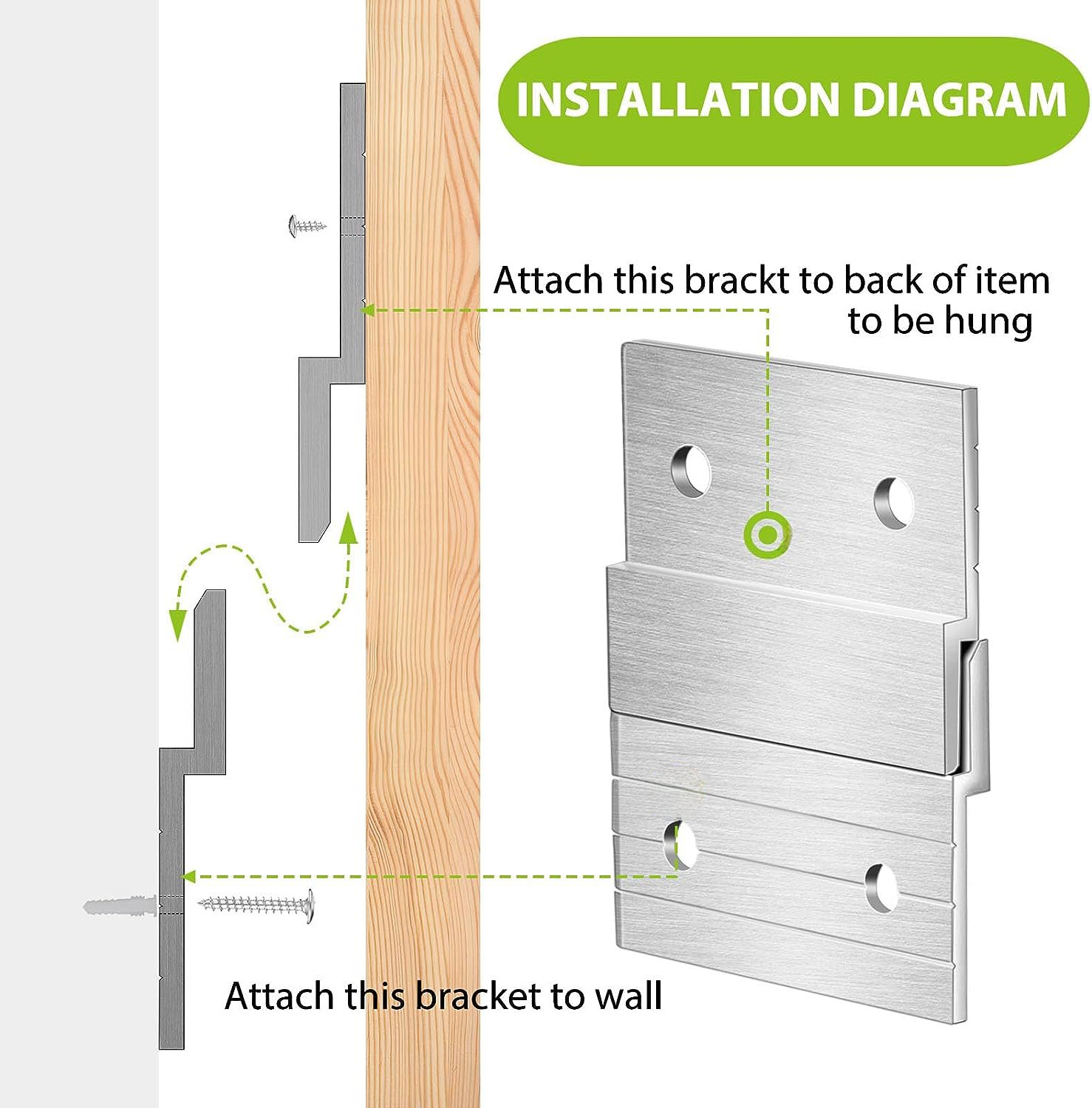 INSTALLATION DIAGRAM

Attach this brackt to back of item to be hung

Attach this bracket to wall