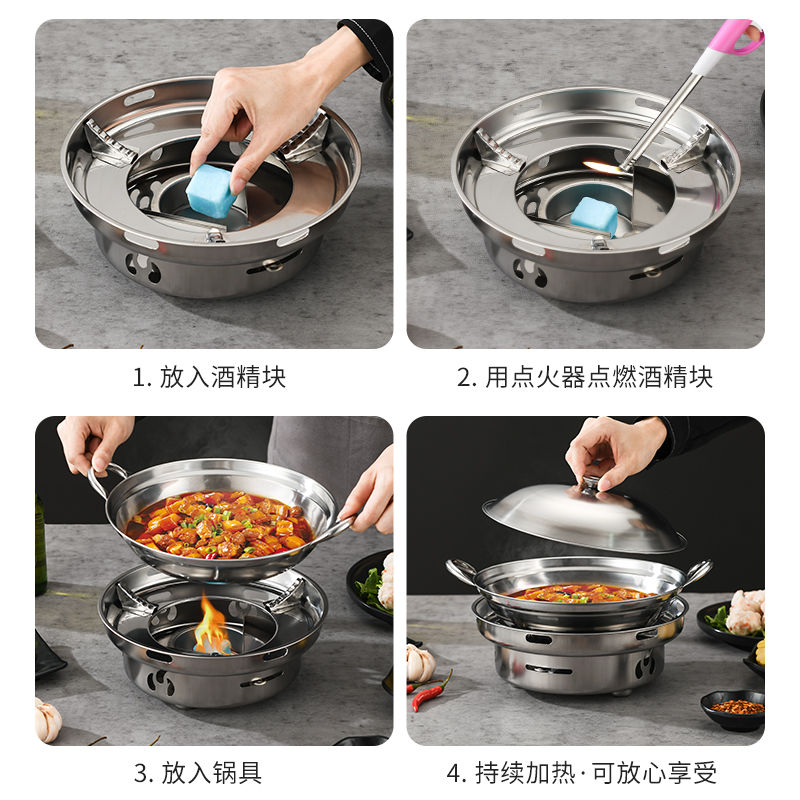 1. 放入酒精块

2. 用点火器点燃酒精块

3. 放入锅具

4. 持续加热·可放心享受