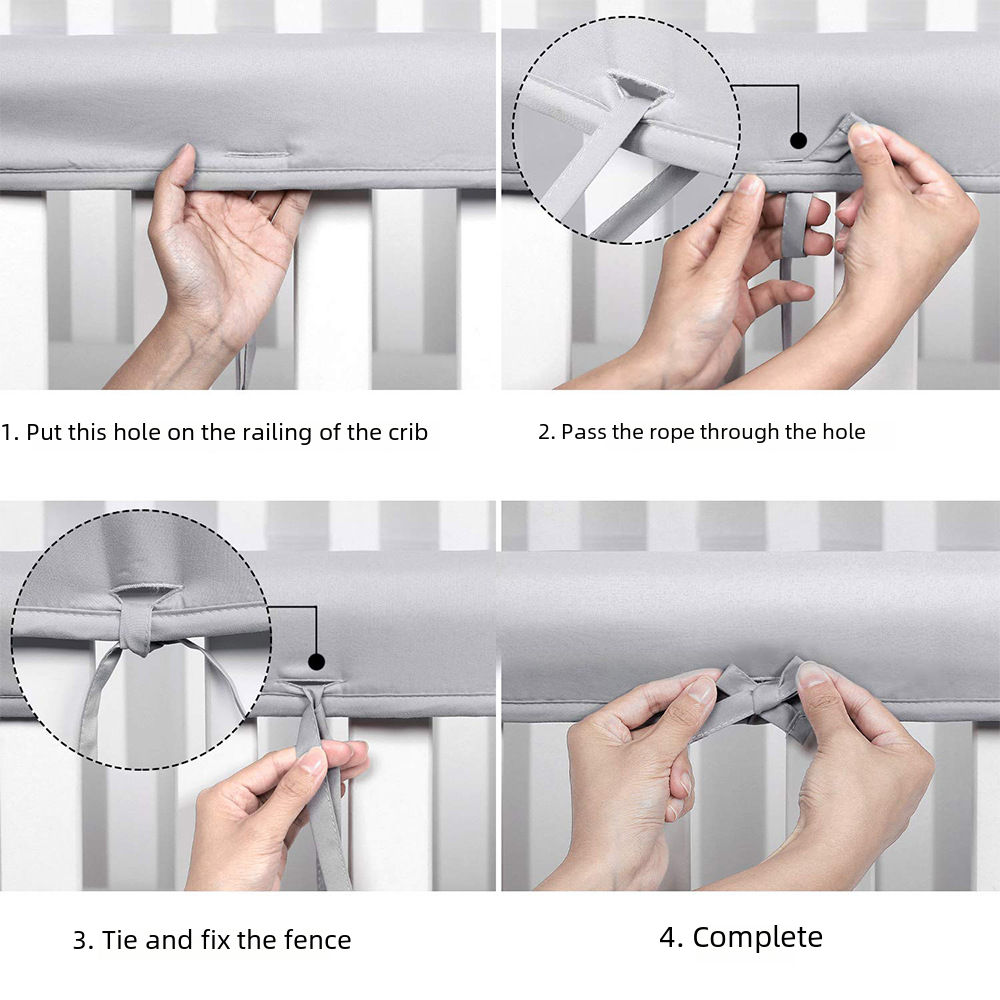 1. Put this hole on the railing of the crib

2. Pass the rope through the hole

3. Tie and fix the fence

4. Complete