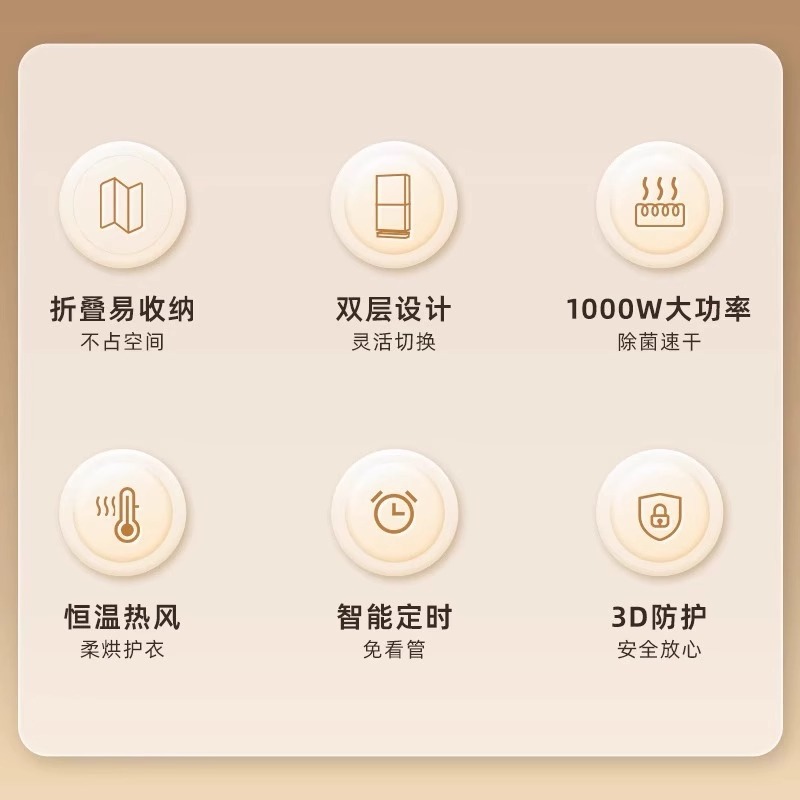 折叠易收纳
不占空间

双层设计
灵活切换

1000W大功率
除菌速干

恒温热风
柔烘护衣

智能定时
免看管

3D防护
安全放心