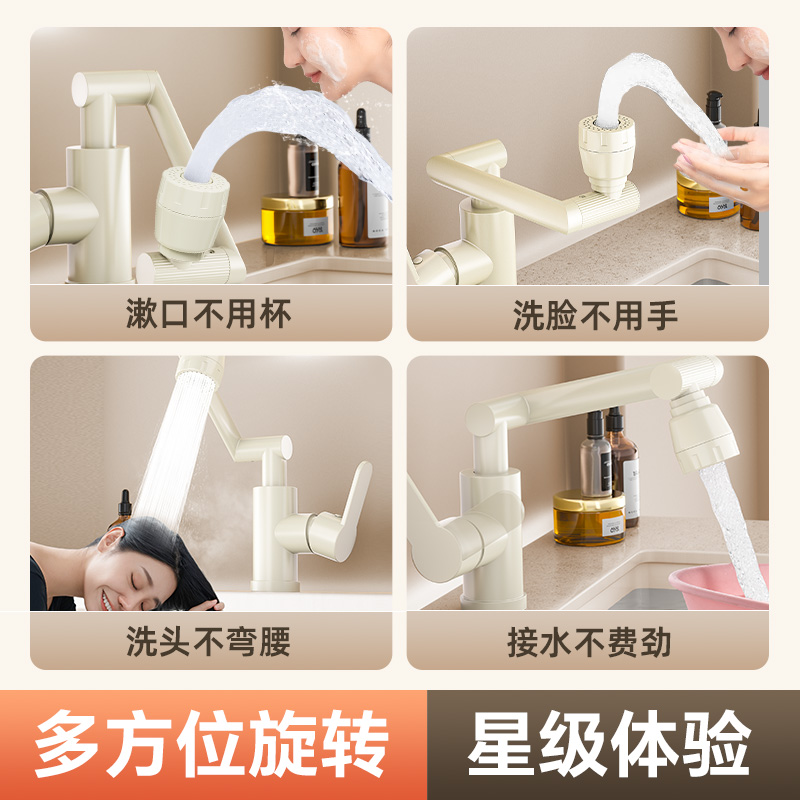 漱口不用杯

洗脸不用手

洗头不弯腰

接水不费劲

多方位旋转

星级体验